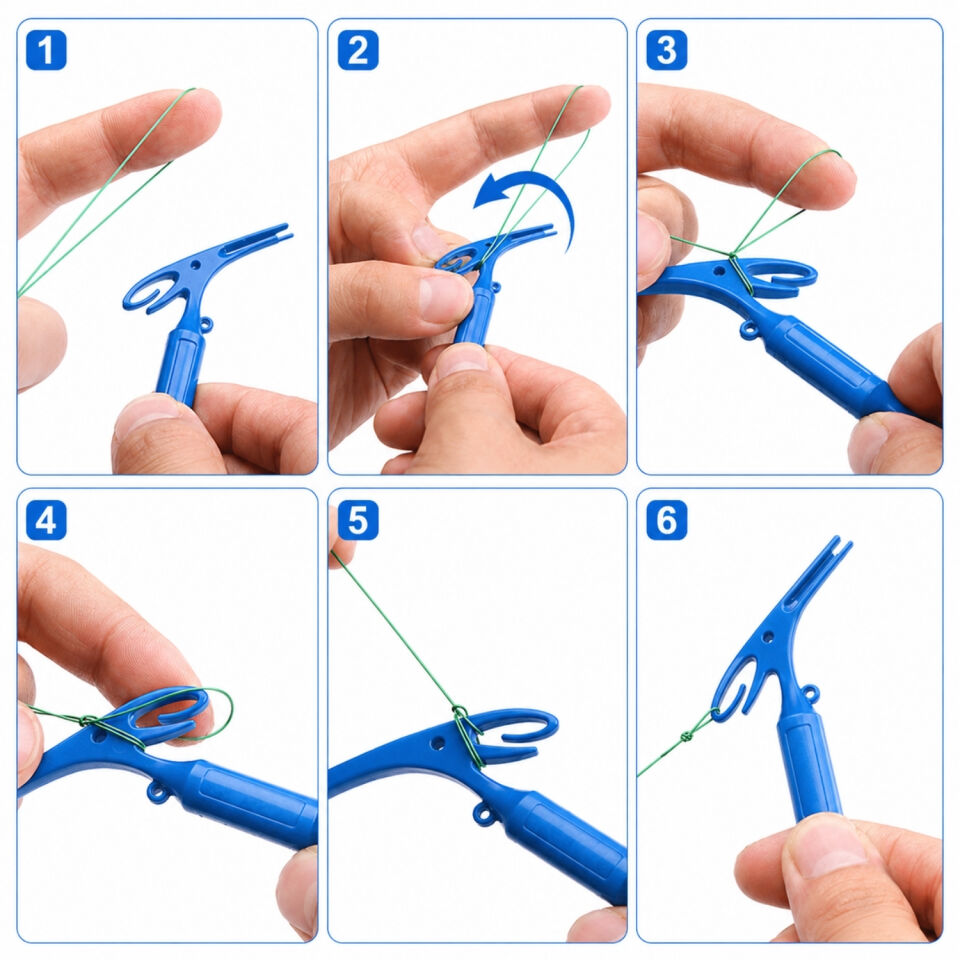 1

2

3

4

5

6